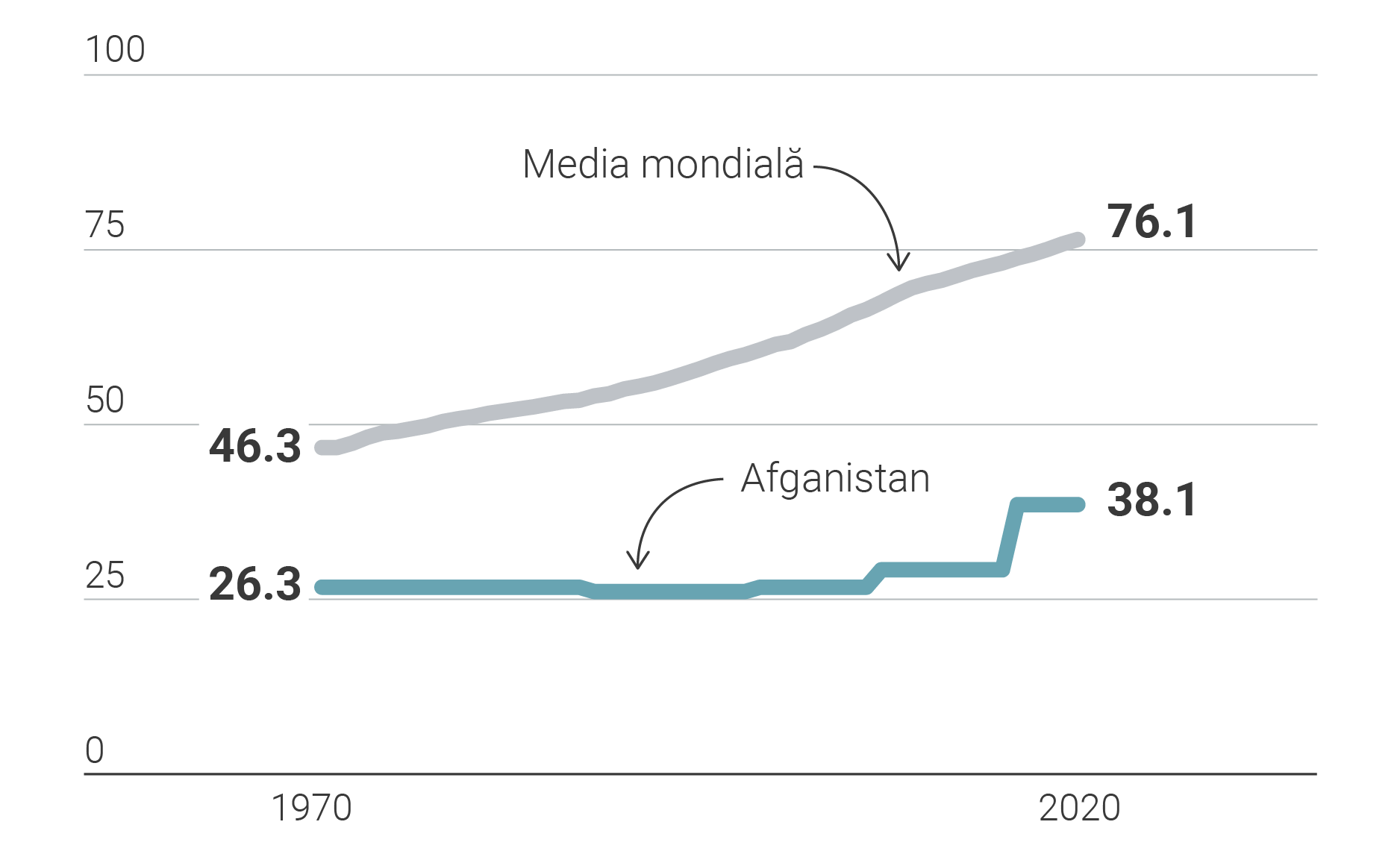 100

Media mondială

75

76.1

50

46.3

Afganistan

38.1

25

26.3

0

1970

2020