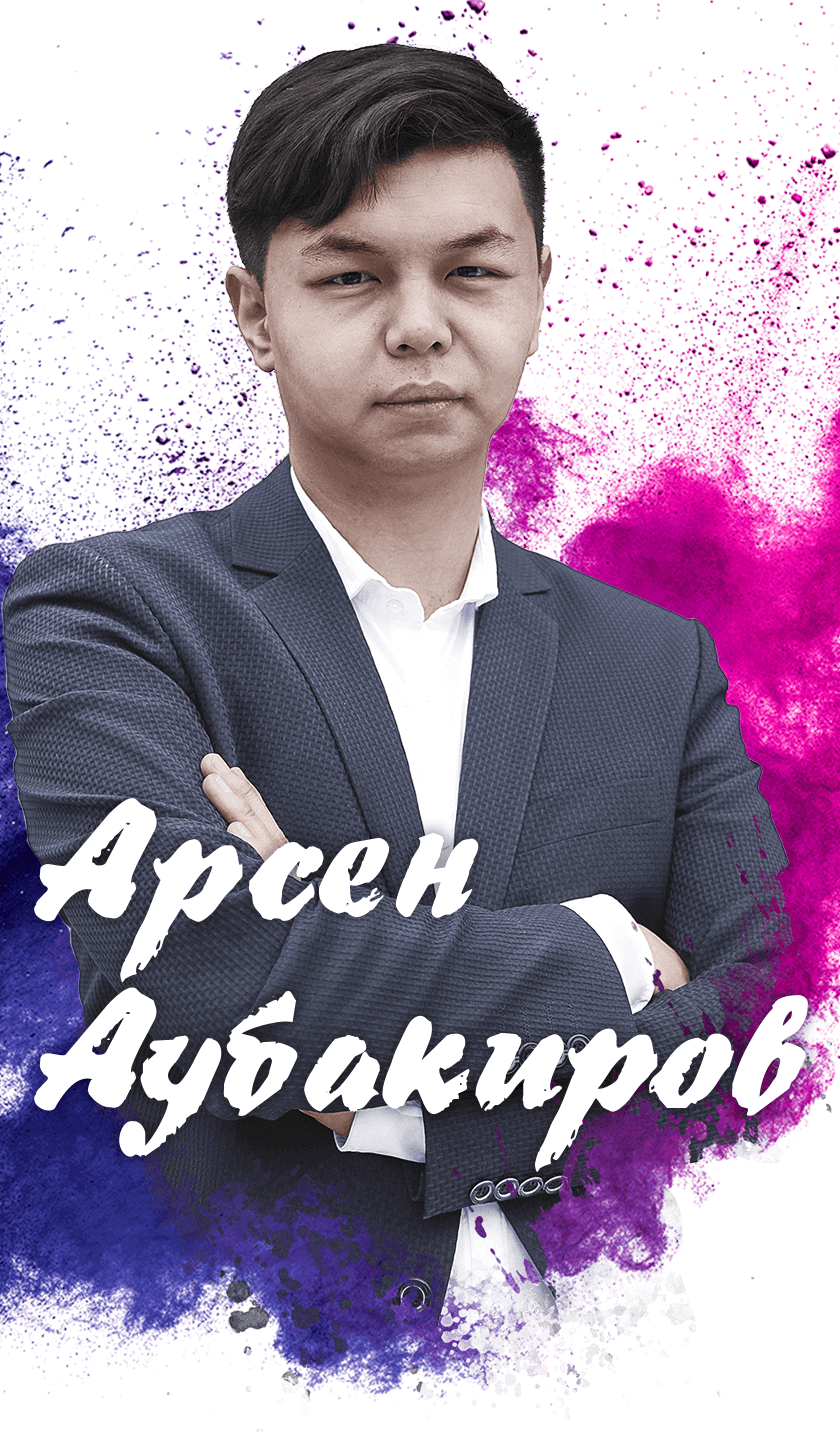 Арсен
Аубакиров