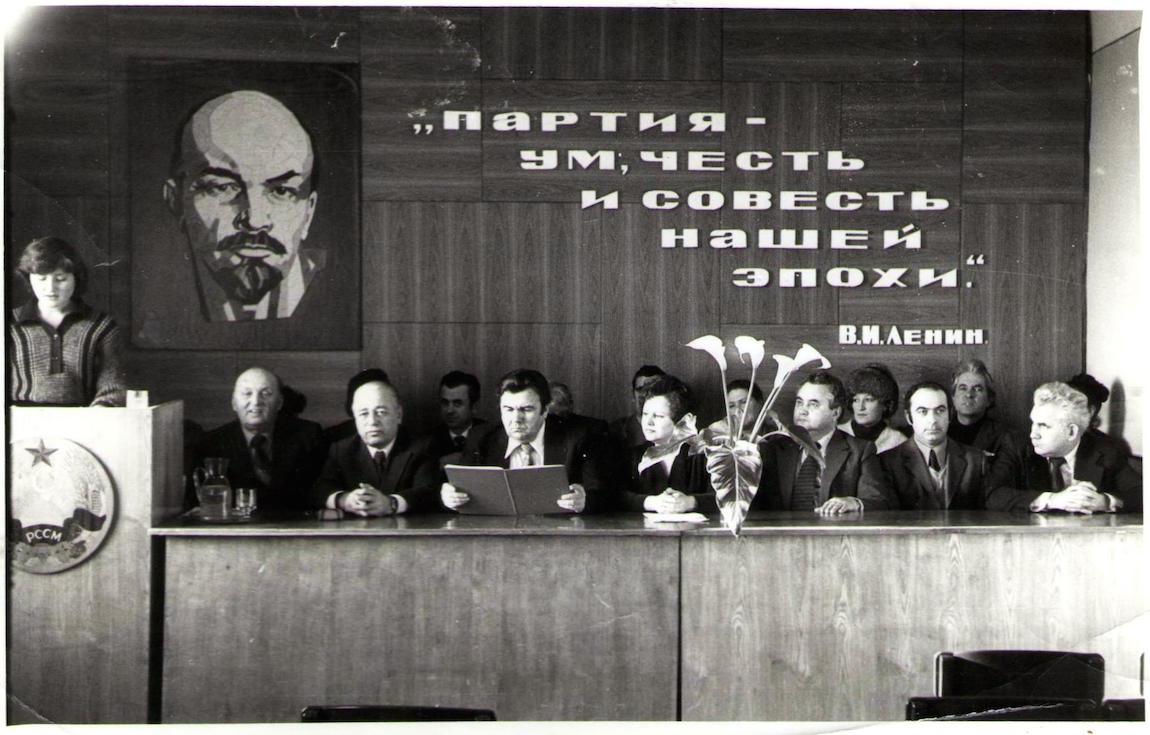 „ПАРТИЯ - УМ, ЧЕСТЬ И СОВЕСТЬ НАШЕЙ ЭПОХИ."

В.И.ЛЕНИН

РССМ